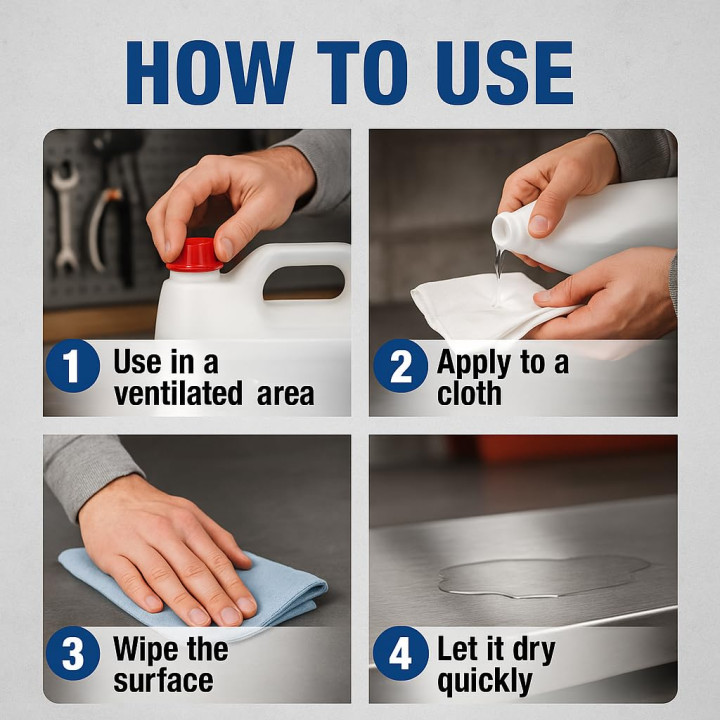 HOW TO USE

1 Use in a ventilated area

2 Apply to a cloth

3 Wipe the surface

4 Let it dry quickly